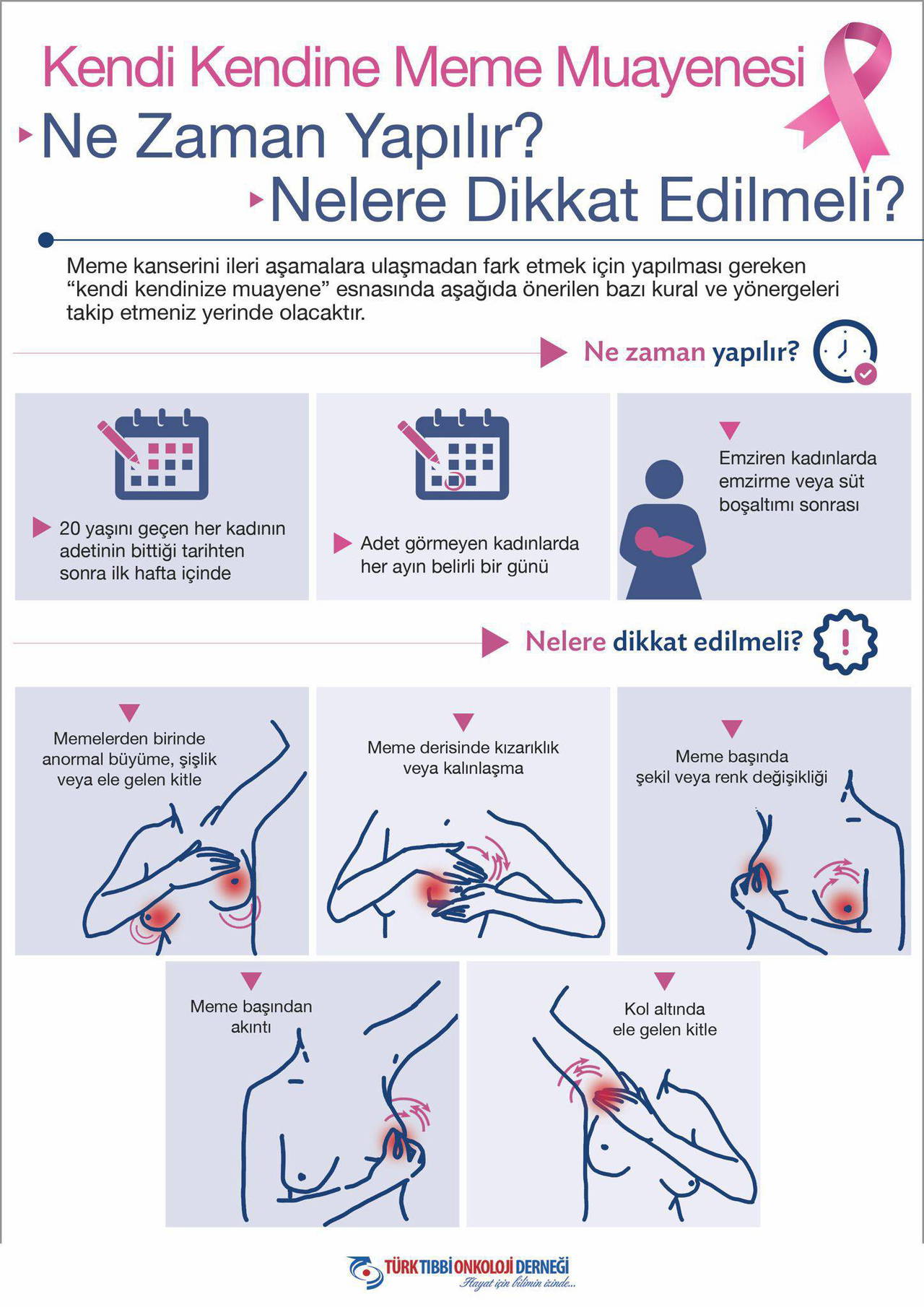 Kendi Kendine Meme Muayenesi

Ne Zaman Yapılır?

Nelere Dikkat Edilmeli?

Meme kanserini ileri aşamalara ulaşmadan fark etmek için yapılması gereken "kendi kendinize muayene" esnasında aşağıda önerilen bazı kural ve yönergeleri takip etmeniz yerinde olacaktır.

Ne zaman yapılır?

20 yaşını geçen her kadının adetinin bittiği tarihten sonra ilk hafta içinde

Adet görmeyen kadınlarda her ayın belirli bir günü

Emziren kadınlarda emzirme veya süt boşaltımı sonrası

Nelere dikkat edilmeli?

Memelerden birinde anormal büyüme, şişlik veya ele gelen kitle

Meme derisinde kızarıklık veya kalınlaşma

Meme başında şekil veya renk değişikliği

Meme başından akıntı

Kol altında ele gelen kitle

TÜRK TIBBİ ONKOLOJİ DERNEĞİ
Hayat için bilimin izinde...